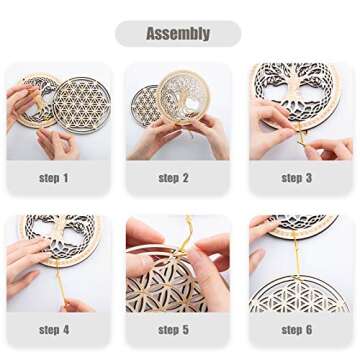 Assembly

step 1

step 2

step 3

step 4

step 5

step 6