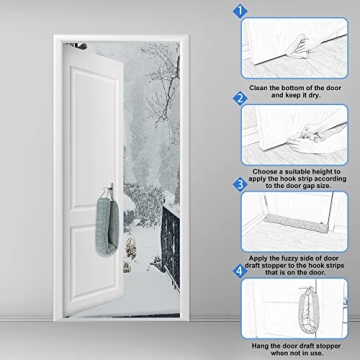 1

Clean the bottom of the door and keep it dry.

2

Choose a suitable height to apply the hook strip according to the door gap size.

3

Apply the fuzzy side of door draft stopper to the hook strips that is on the door.

4

Hang the door draft stopper when not in use.