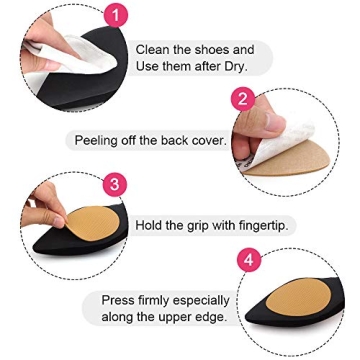 1
Clean the shoes and Use them after Dry.

2
Peeling off the back cover.

3
Hold the grip with fingertip.

4
Press firmly especially along the upper edge.