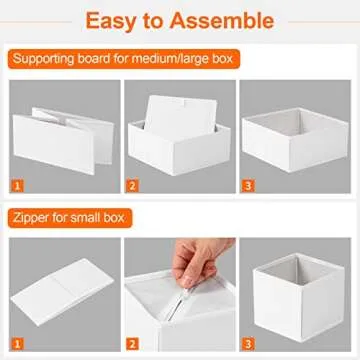 Easy to Assemble

Supporting board for medium/large box

1

2

3

Zipper for small box

1

2

3