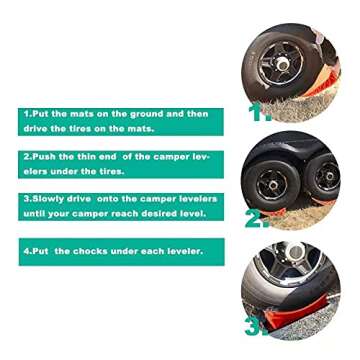 1.Put the mats on the ground and then drive the tires on the mats.

2.Push the thin end of the camper levelers under the tires.

3.Slowly drive onto the camper levelers until your camper reach desired level.

4.Put the chocks under each leveler.

1.

2.

3.