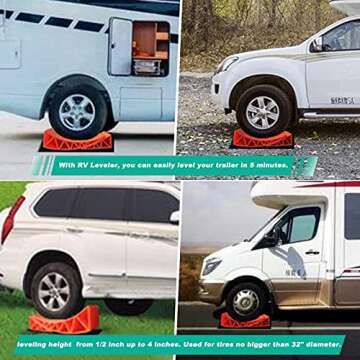 With RV Leveler, you can easily level your trailer in 5 minutes.

leveling height from 1/2 inch up to 4 inches. Used for tires no bigger than 32" diameter.