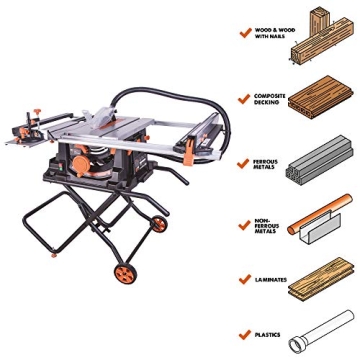 WOOD & WOOD WITH NAILS

COMPOSITE DECKING

FERROUS METALS

NON-FERROUS METALS

LAMINATES

PLASTICS