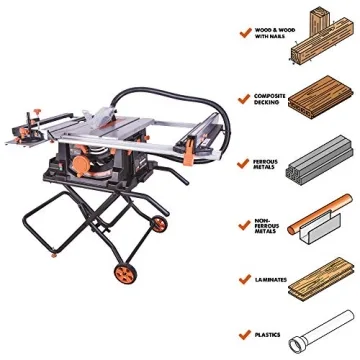 WOOD & WOOD WITH NAILS

COMPOSITE DECKING

FERROUS METALS

NON-FERROUS METALS

LAMINATES

PLASTICS