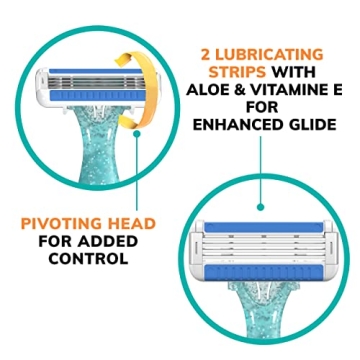 2 LUBRICATING STRIPS WITH ALOE & VITAMINE E FOR ENHANCED GLIDE

PIVOTING HEAD FOR ADDED CONTROL