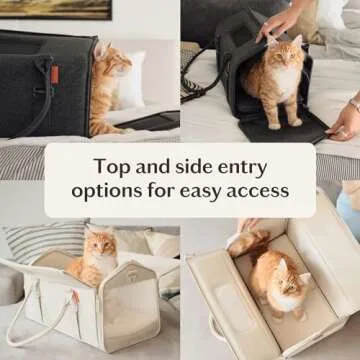 Top and side entry options for easy access