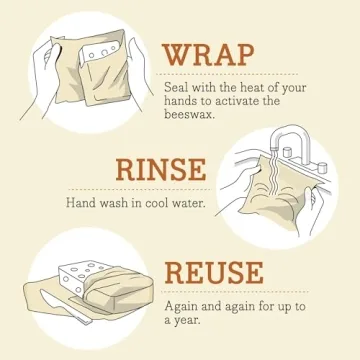 WRAP

Seal with the heat of your hands to activate the beeswax.

RINSE

Hand wash in cool water.

REUSE

Again and again for up to a year.