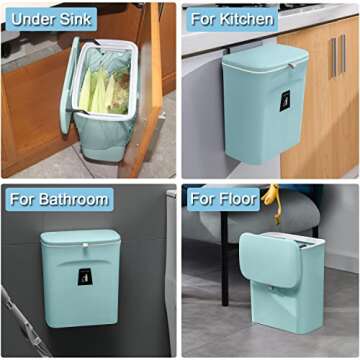 Under Sink

For Kitchen

For Bathroom

For Floor