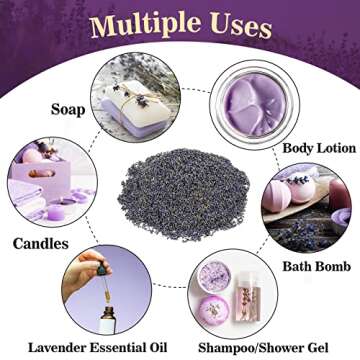 Multiple Uses

Soap

Body Lotion

Candles

Bath Bomb

Lavender Essential Oil

Shampoo/Shower Gel