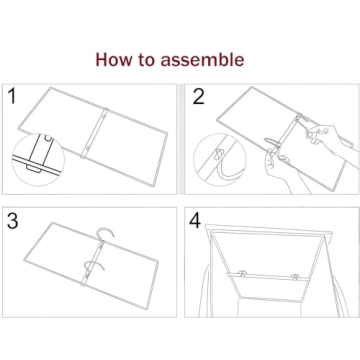 How to assemble

1

2

3

4