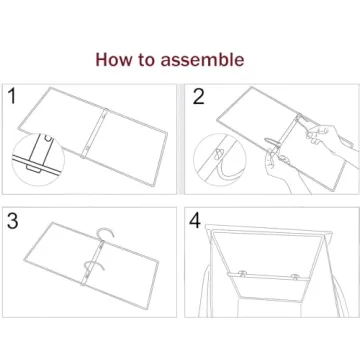 How to assemble

1

2

3

4