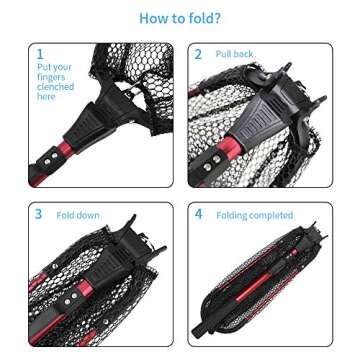 How to fold?

1
Put your fingers clenched here

2 Pull back

3 Fold down

4 Folding completed