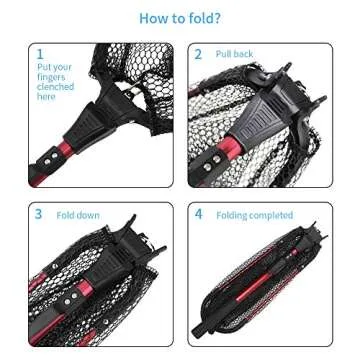 How to fold?

1
Put your fingers clenched here

2 Pull back

3 Fold down

4 Folding completed