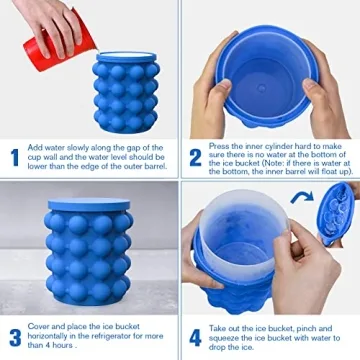 1 Add water slowly along the gap of the cup wall and the water level should be lower than the edge of the outer barrel.

2 Press the inner cylinder hard to make sure there is no water at the bottom of the ice bucket (Note: if there is water at the bottom, the inner barrel will float up).

3 Cover and place the ice bucket horizontally in the refrigerator for more than 4 hours .

4 Take out the ice bucket, pinch and squeeze the ice bucket with water to drop the ice.