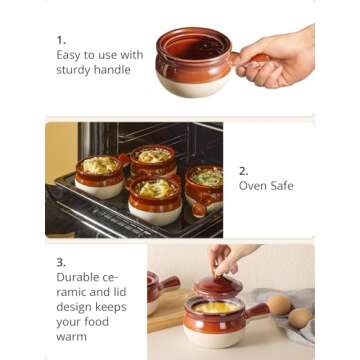 1.
Easy to use with sturdy handle

2.
Oven Safe

3.
Durable ceramic and lid design keeps your food warm