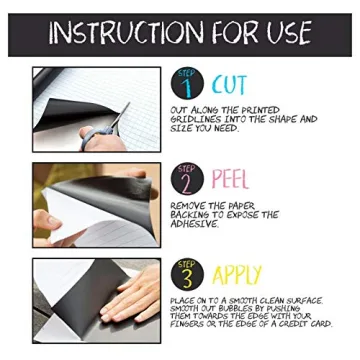 INSTRUCTION FOR USE

STEP 1 CUT

OUT ALONG THE PRINTED GRIDLINES INTO THE SHAPE AND SIZE YOU NEED.

STEP 2 PEEL

REMOVE THE PAPER BACKING TO EXPOSE THE ADHESIVE.

STEP 3 APPLY

PLACE ON TO A SMOOTH CLEAN SURFACE. SMOOTH OUT BUBBLES BY PUSHING THEM TOWARDS THE EDGE WITH YOUR FINGERS OR THE EDGE OF A CREDIT CARD.