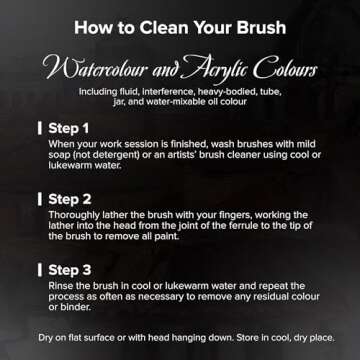 How to Clean Your Brush

Watercolour and Acrylic Colours

Including fluid, interference, heavy-bodied, tube, jar, and water-mixable oil colour

Step 1

When your work session is finished, wash brushes with mild soap (not detergent) or an artists' brush cleaner using cool or lukewarm water.

Step 2

Thoroughly lather the brush with your fingers, working the lather into the head from the joint of the ferrule to the tip of the brush to remove all paint.

Step 3

Rinse the brush in cool or lukewarm water and repeat the process as often as necessary to remove any residual colour or binder.

Dry on flat surface or with head hanging down. Store in cool, dry place.