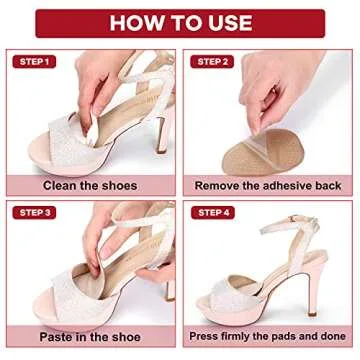 HOW TO USE

STEP 1

Clean the shoes

STEP 2

Remove the adhesive back

STEP 3

Paste in the shoe

STEP 4

Press firmly the pads and done