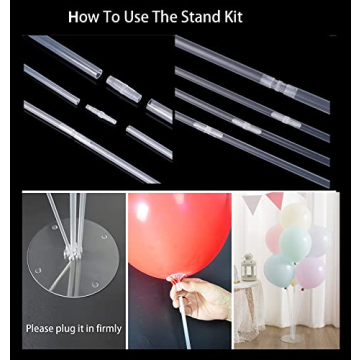 How To Use The Stand Kit

Please plug it in firmly