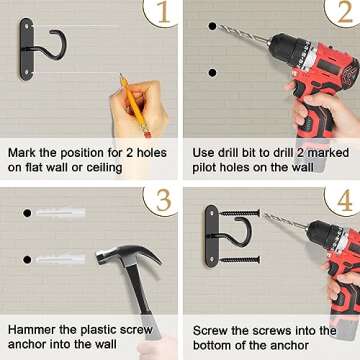 1

Mark the position for 2 holes on flat wall or ceiling

2

Use drill bit to drill 2 marked pilot holes on the wall

3

Hammer the plastic screw anchor into the wall

4

Screw the screws into the bottom of the anchor