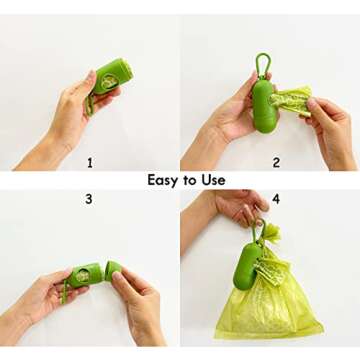 1

2

Easy to Use

3

4