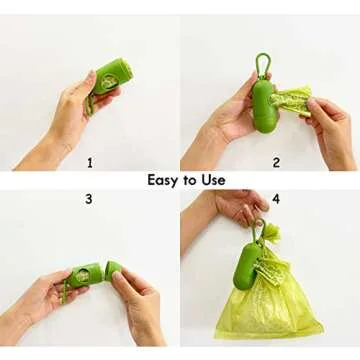 1

2

Easy to Use

3

4