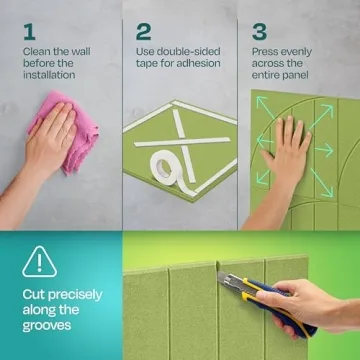 1
Clean the wall before the installation

2
Use double-sided tape for adhesion

3
Press evenly across the entire panel

Cut precisely along the grooves