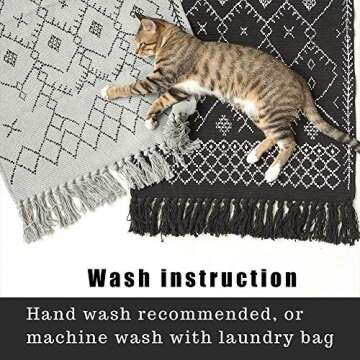 Wash instruction

Hand wash recommended, or machine wash with laundry bag