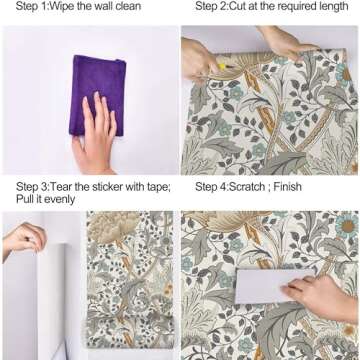 Step 1:Wipe the wall clean

Step 2:Cut at the required length

Step 3:Tear the sticker with tape; Pull it evenly

Step 4:Scratch ; Finish