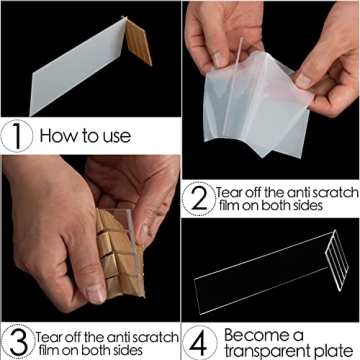 1 How to use

2 Tear off the anti scratch film on both sides

3 Tear off the anti scratch film on both sides

4 Become a transparent plate