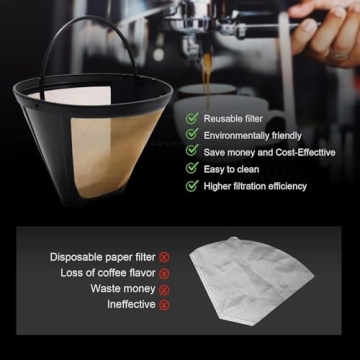 Reusable filter
Environmentally friendly
Save money and Cost-Effecttive
Easy to clean
Higher filtration efficiency

Disposable paper filter
Loss of coffee flavor
Waste money
Ineffective