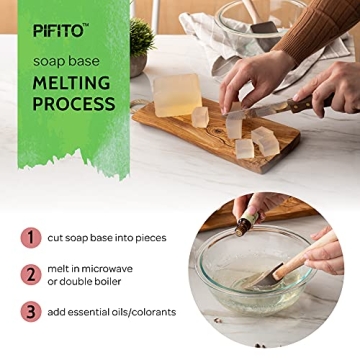 PIFITO™

soap base

MELTING PROCESS

1 cut soap base into pieces

2 melt in microwave or double boiler

3 add essential oils/colorants