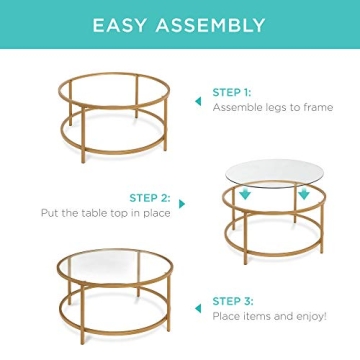 EASY ASSEMBLY

STEP 1:
Assemble legs to frame

STEP 2:
Put the table top in place

STEP 3:
Place items and enjoy!