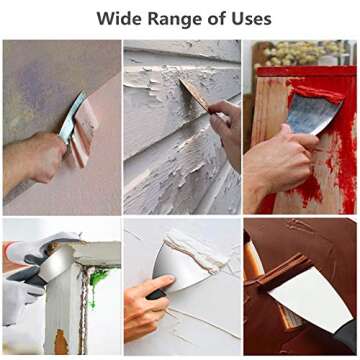 Wide Range of Uses