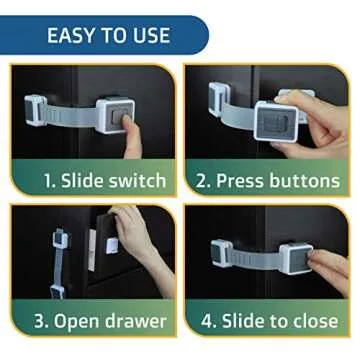 EASY TO USE

1. Slide switch

2. Press buttons

3. Open drawer

4. Slide to close