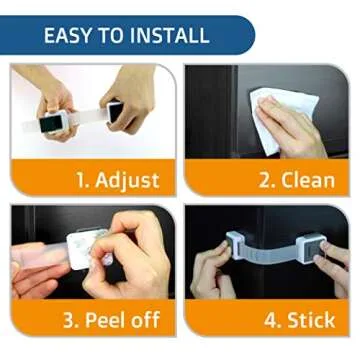 EASY TO INSTALL

1. Adjust

2. Clean

3. Peel off

4. Stick