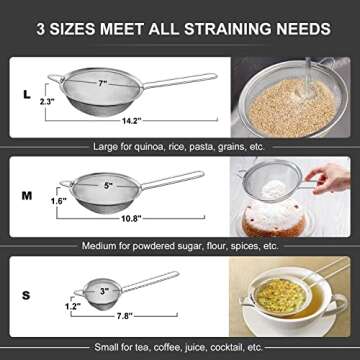 3 SIZES MEET ALL STRAINING NEEDS

L

7"

2.3"

14.2"

Large for quinoa, rice, pasta, grains, etc.

M

5"

1.6"

10.8"

Medium for powdered sugar, flour, spices, etc.

S

3"

1.2"

7.8"

Small for tea, coffee, juice, cocktail, etc.