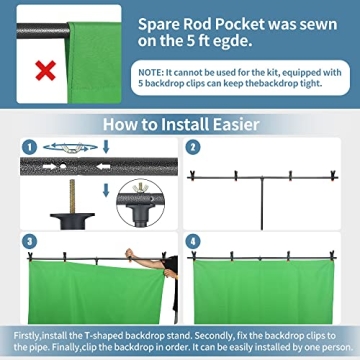 Spare Rod Pocket was sewn on the 5 ft egde.

NOTE: It cannot be used for the kit, equipped with 5 backdrop clips can keep thebackdrop tight.

How to Install Easier

1

2

3

4

Firstly,install the T-shaped backdrop stand. Secondly, fix the backdrop clips to the pipe. Finally,clip the backdrop in order. It can be easily installed by one person.