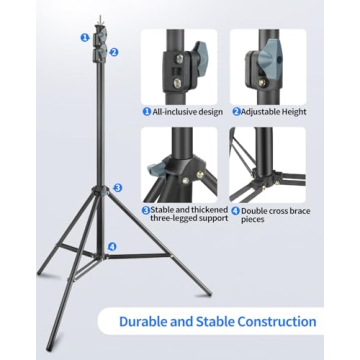 1
2
3
4

1 All-inclusive design
2 Adjustable Height
3 Stable and thickened three-legged support
4 Double cross brace pieces

Durable and Stable Construction