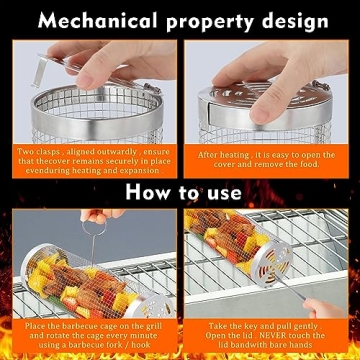 Mechanical property design

Two clasps , aligned outwardly , ensure that thecover remains securely in place evenduring heating and expansion .

After heating , it is easy to open the cover and remove the food.

How to use

Place the barbecue cage on the grill and rotate the cage every minute using a barbecue fork / hook

Take the key and pull gently . Open the lid . NEVER touch the lid bandwith bare hands