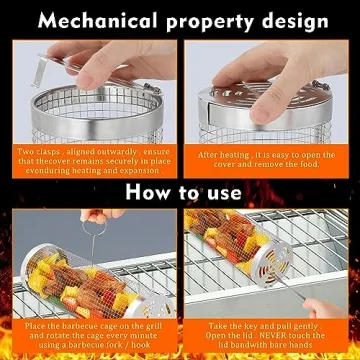 Mechanical property design

Two clasps , aligned outwardly , ensure that thecover remains securely in place evenduring heating and expansion .

After heating , it is easy to open the cover and remove the food.

How to use

Place the barbecue cage on the grill and rotate the cage every minute using a barbecue fork / hook

Take the key and pull gently . Open the lid . NEVER touch the lid bandwith bare hands