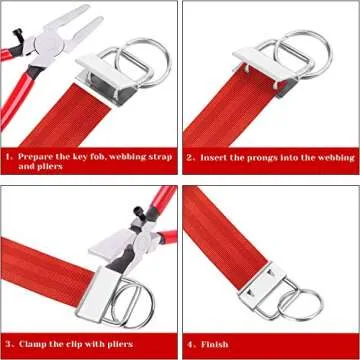 1. Prepare the key fob, webbing strap and pliers

2. Insert the prongs into the webbing

3. Clamp the clip with pliers

4. Finish