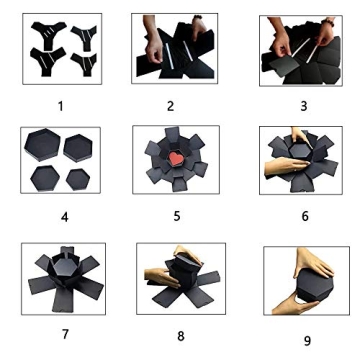 1

2

3

4

5

6

7

8

9