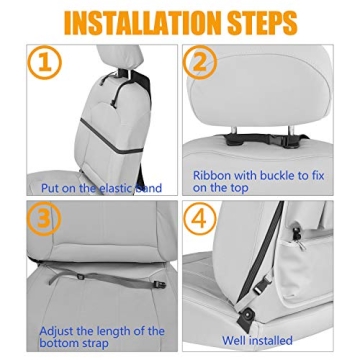 INSTALLATION STEPS

1

Put on the elastic band

2

Ribbon with buckle to fix on the top

3

Adjust the length of the bottom strap

4

Well installed