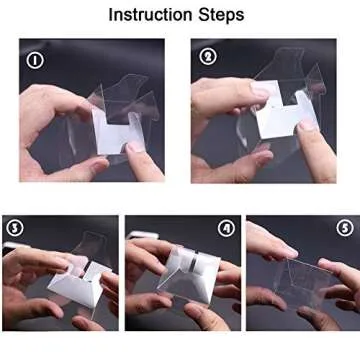 Instruction Steps

1

2

3

4

5