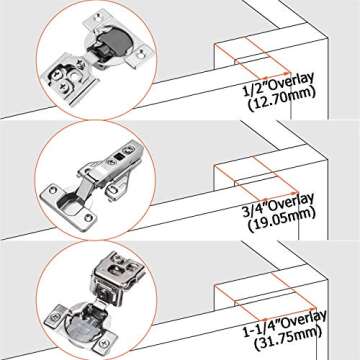 1/2"Overlay
(12.70mm)

3/4"Overlay
(19.05mm)

1-1/4"Overlay
(31.75mm)