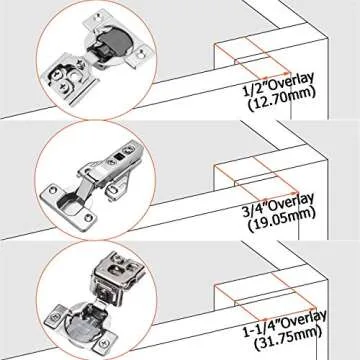 1/2"Overlay
(12.70mm)

3/4"Overlay
(19.05mm)

1-1/4"Overlay
(31.75mm)