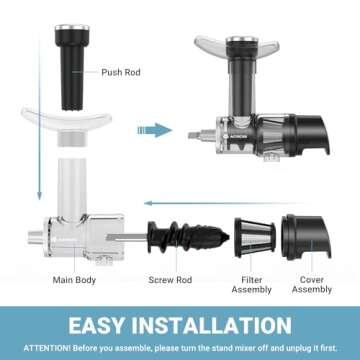 Push Rod

Main Body

Screw Rod

Filter Assembly

Cover Assembly

EASY INSTALLATION

ATTENTION! Before you assemble, please turn the stand mixer off and unplug it first.