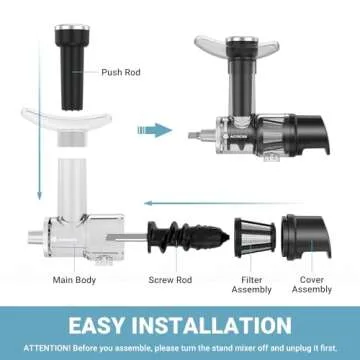 Push Rod

Main Body

Screw Rod

Filter Assembly

Cover Assembly

EASY INSTALLATION

ATTENTION! Before you assemble, please turn the stand mixer off and unplug it first.