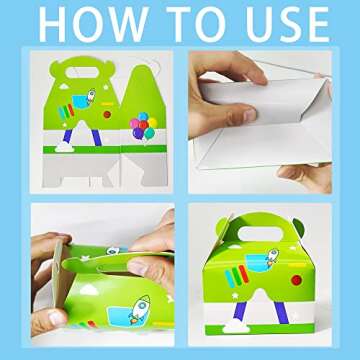 HOW TO USE